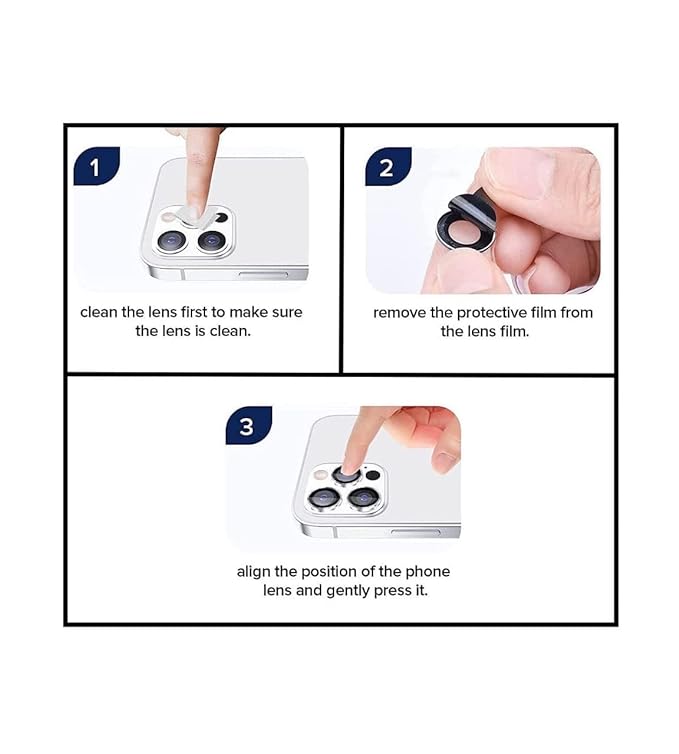 1

clean the lens first to make sure the lens is clean.

2

remove the protective film from the lens film.

3

align the position of the phone lens and gently press it.