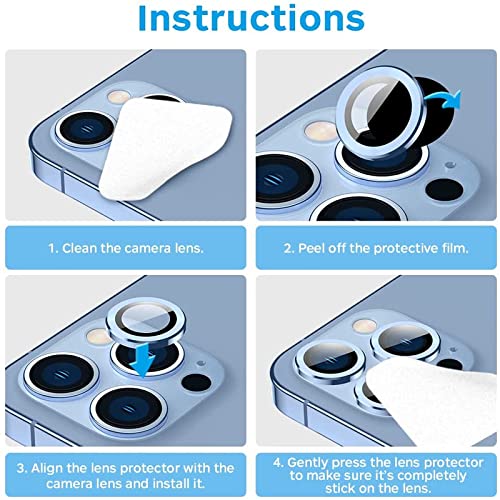 Instructions

1. Clean the camera lens.

2. Peel off the protective film.

3. Align the lens protector with the camera lens and install it.

4. Gently press the lens protector to make sure it's completely stick on the lens.