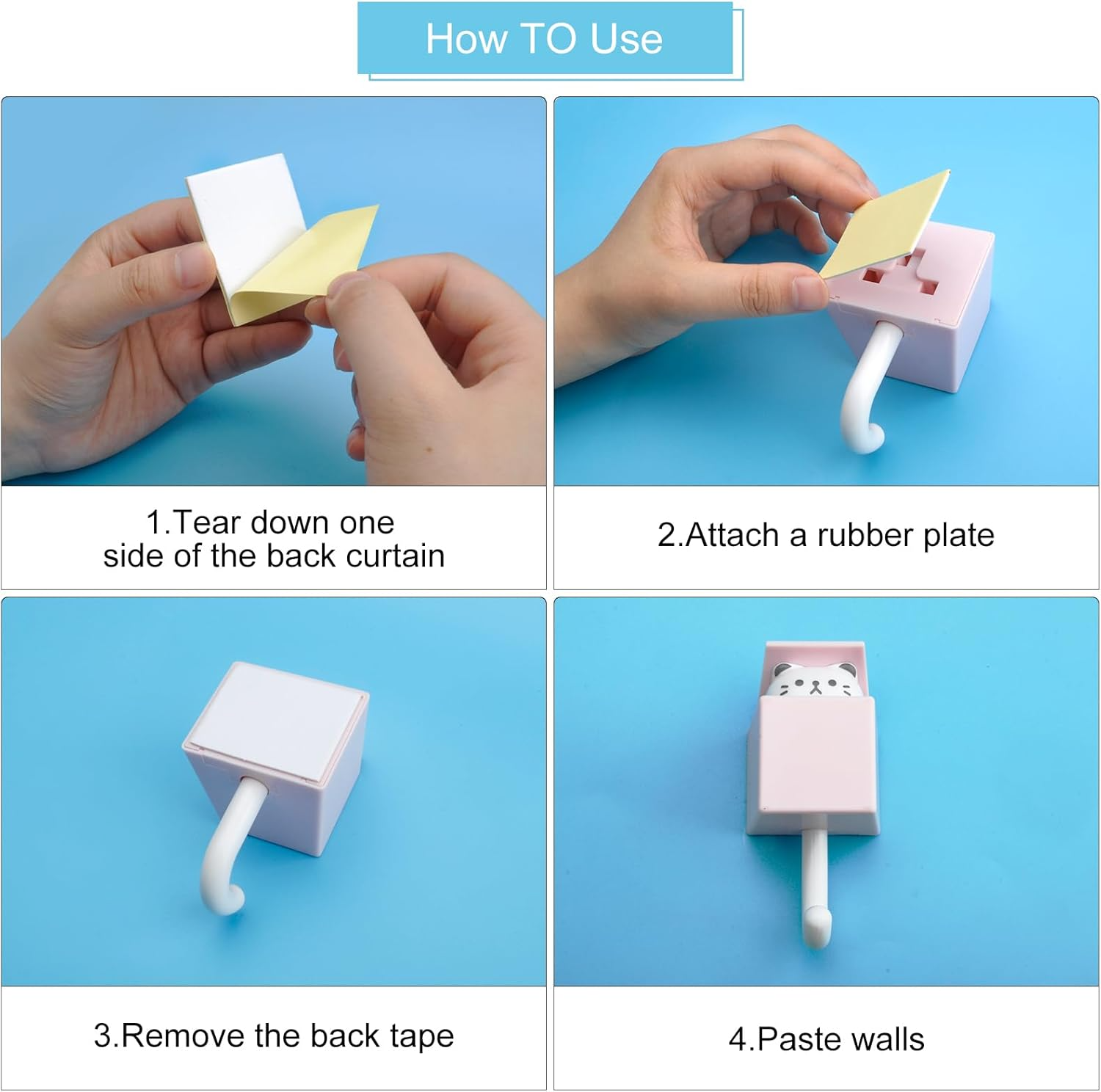 How TO Use

1.Tear down one side of the back curtain

2.Attach a rubber plate

3.Remove the back tape

4.Paste walls