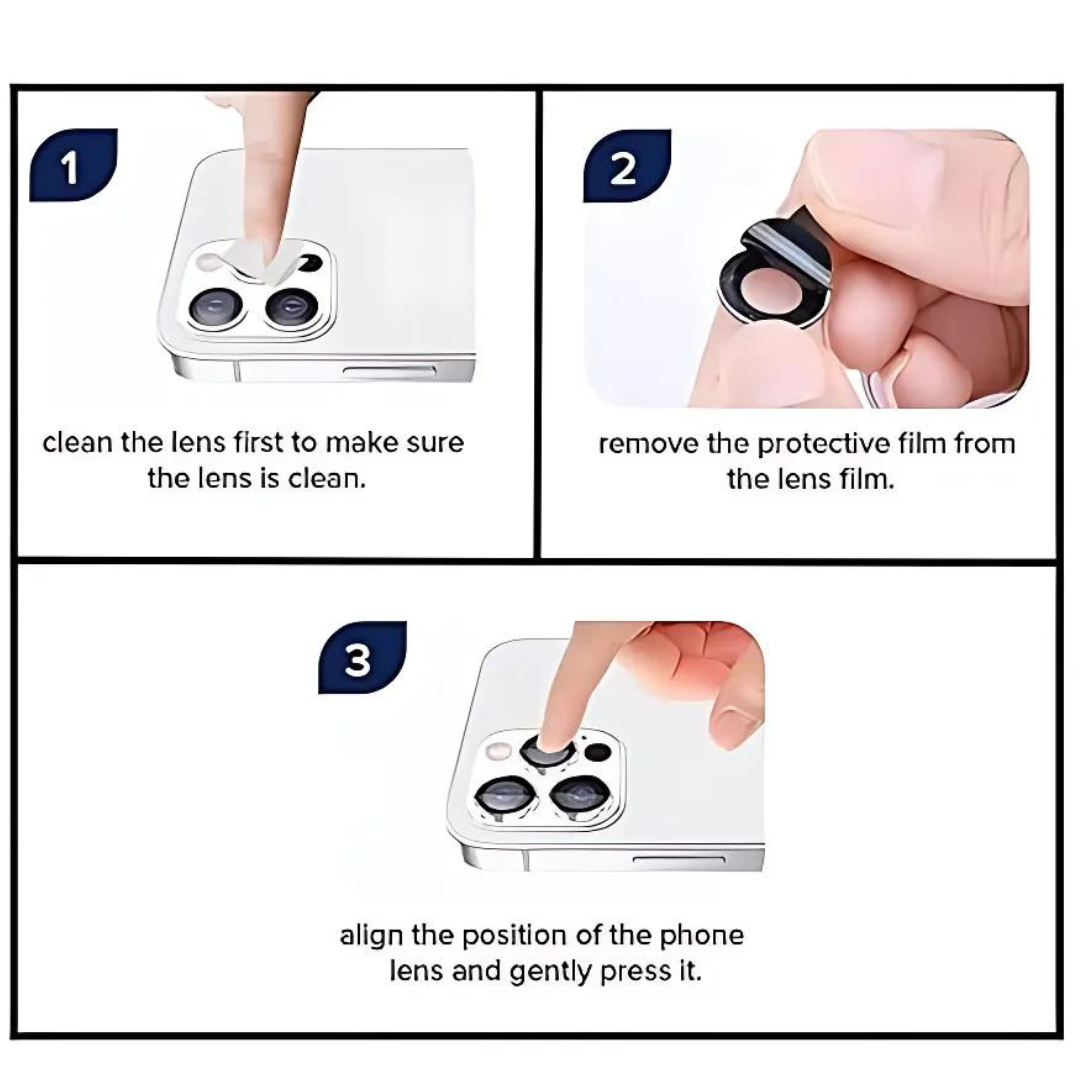 1

clean the lens first to make sure the lens is clean.

2

remove the protective film from the lens film.

3

align the position of the phone lens and gently press it.