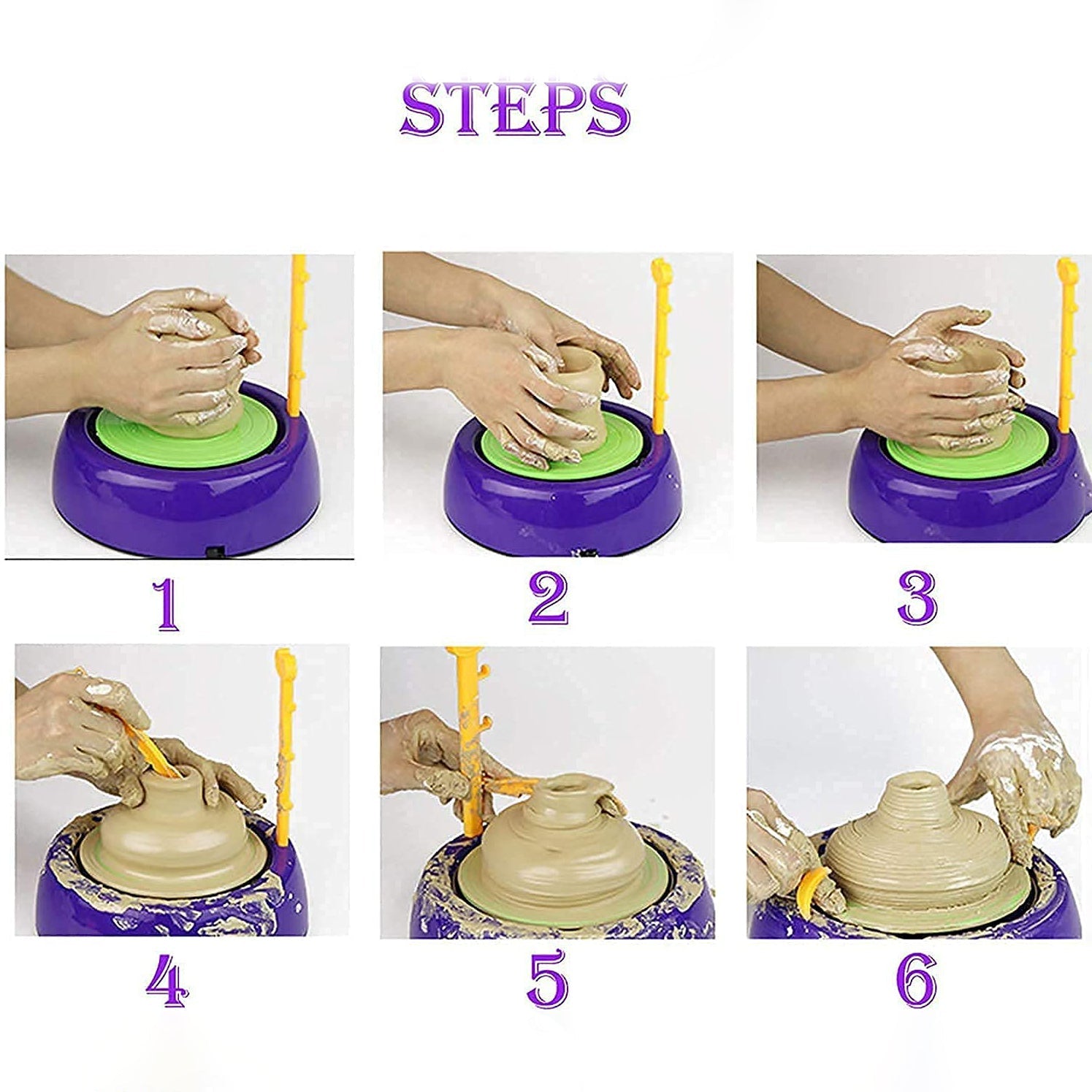 STEPS

1

2

3

4

5

6