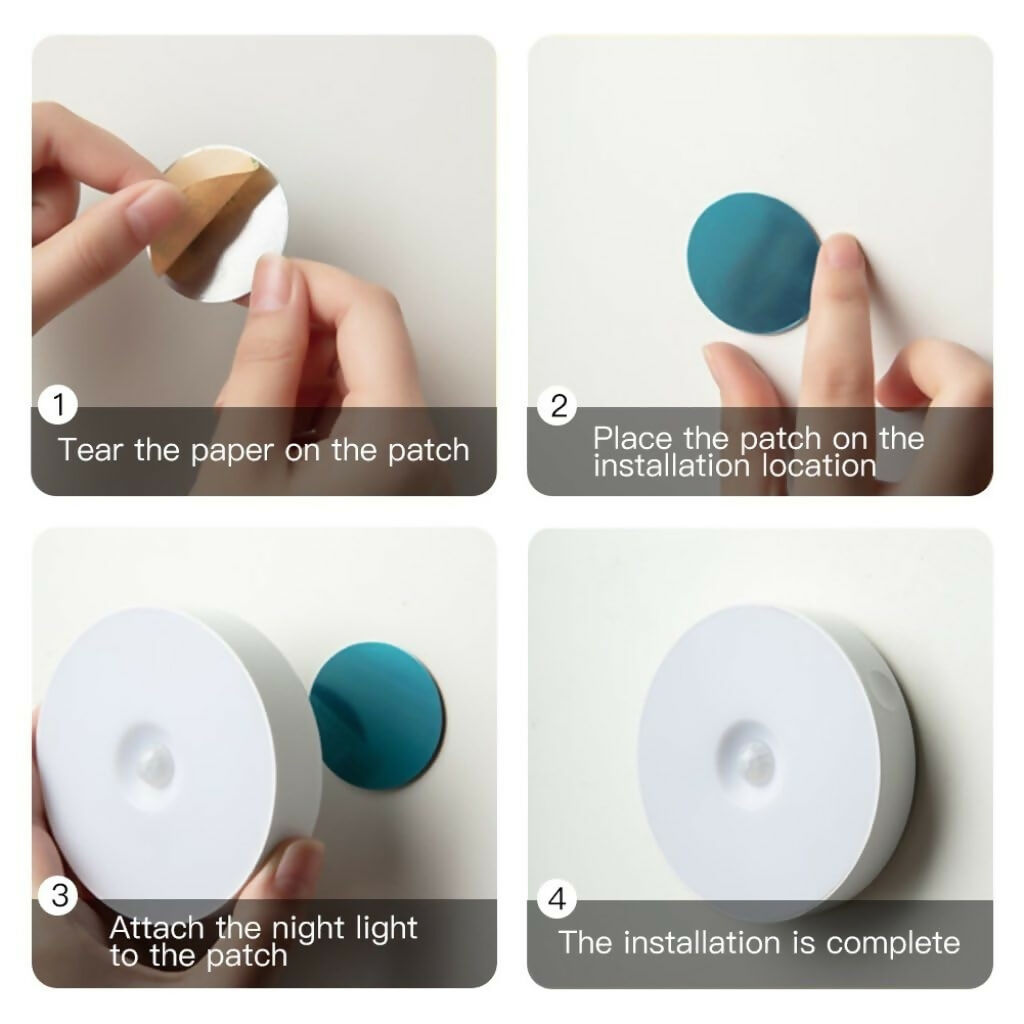 1
Tear the paper on the patch

2
Place the patch on the installation location

3
Attach the night light to the patch

4
The installation is complete