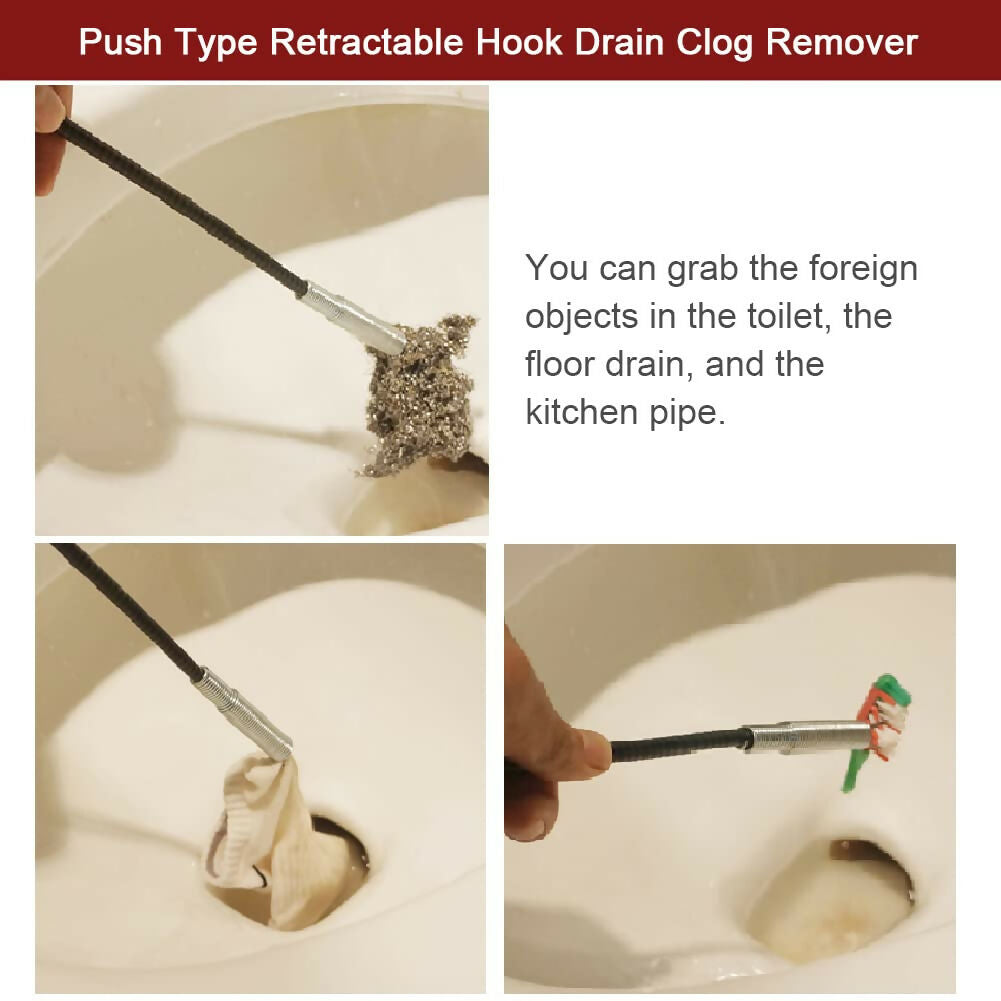 Push Type Retractable Hook Drain Clog Remover

You can grab the foreign objects in the toilet, the floor drain, and the kitchen pipe.