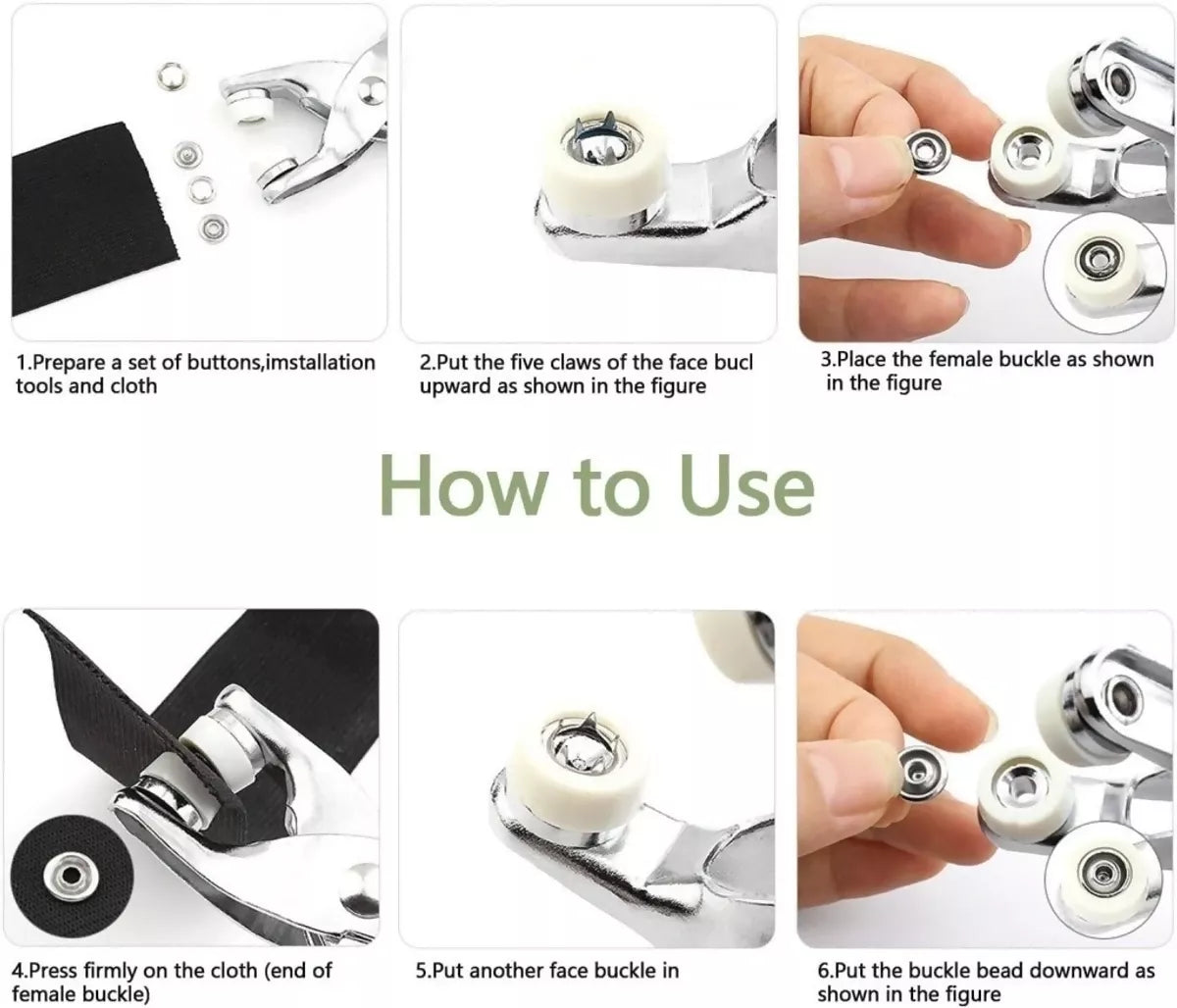 1.Prepare a set of buttons,imstallation tools and cloth

2.Put the five claws of the face bucl upward as shown in the figure

3.Place the female buckle as shown in the figure

How to Use

4.Press firmly on the cloth (end of female buckle)

5.Put another face buckle in

6.Put the buckle bead downward as shown in the figure