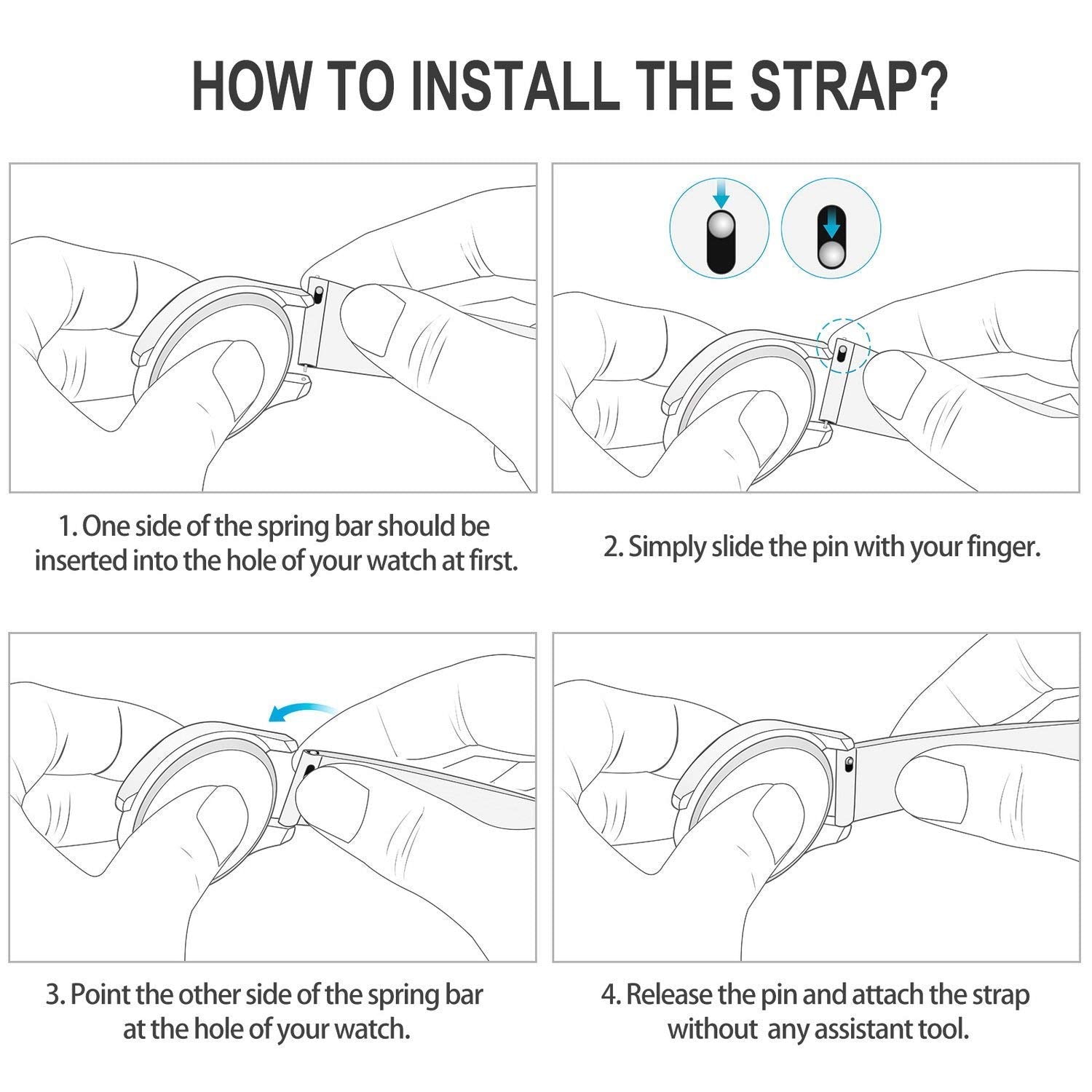 HOW TO INSTALL THE STRAP?

1. One side of the spring bar should be inserted into the hole of your watch at first.

2. Simply slide the pin with your finger.

3. Point the other side of the spring bar at the hole of your watch.

4. Release the pin and attach the strap without any assistant tool.