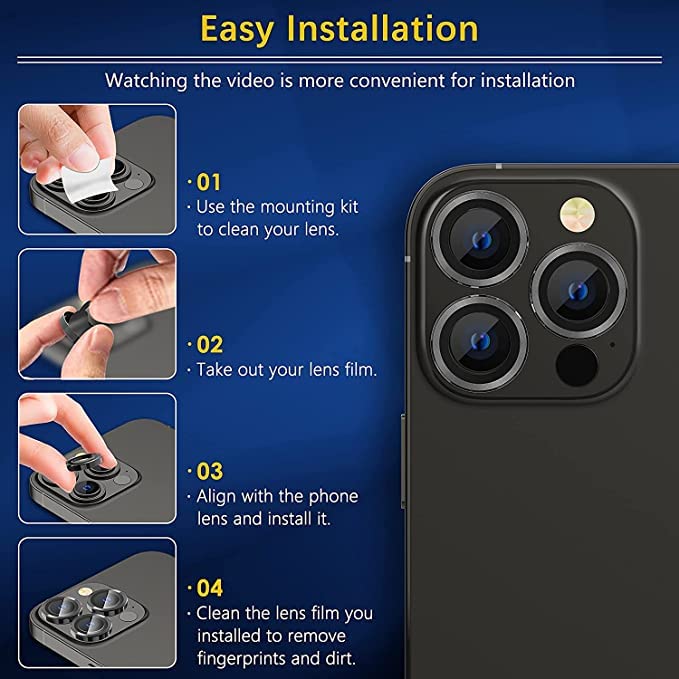 Easy Installation

Watching the video is more convenient for installation

· 01
· Use the mounting kit to clean your lens.

· 02
· Take out your lens film.

· 03
· Align with the phone lens and install it.

· 04
· Clean the lens film you installed to remove fingerprints and dirt.