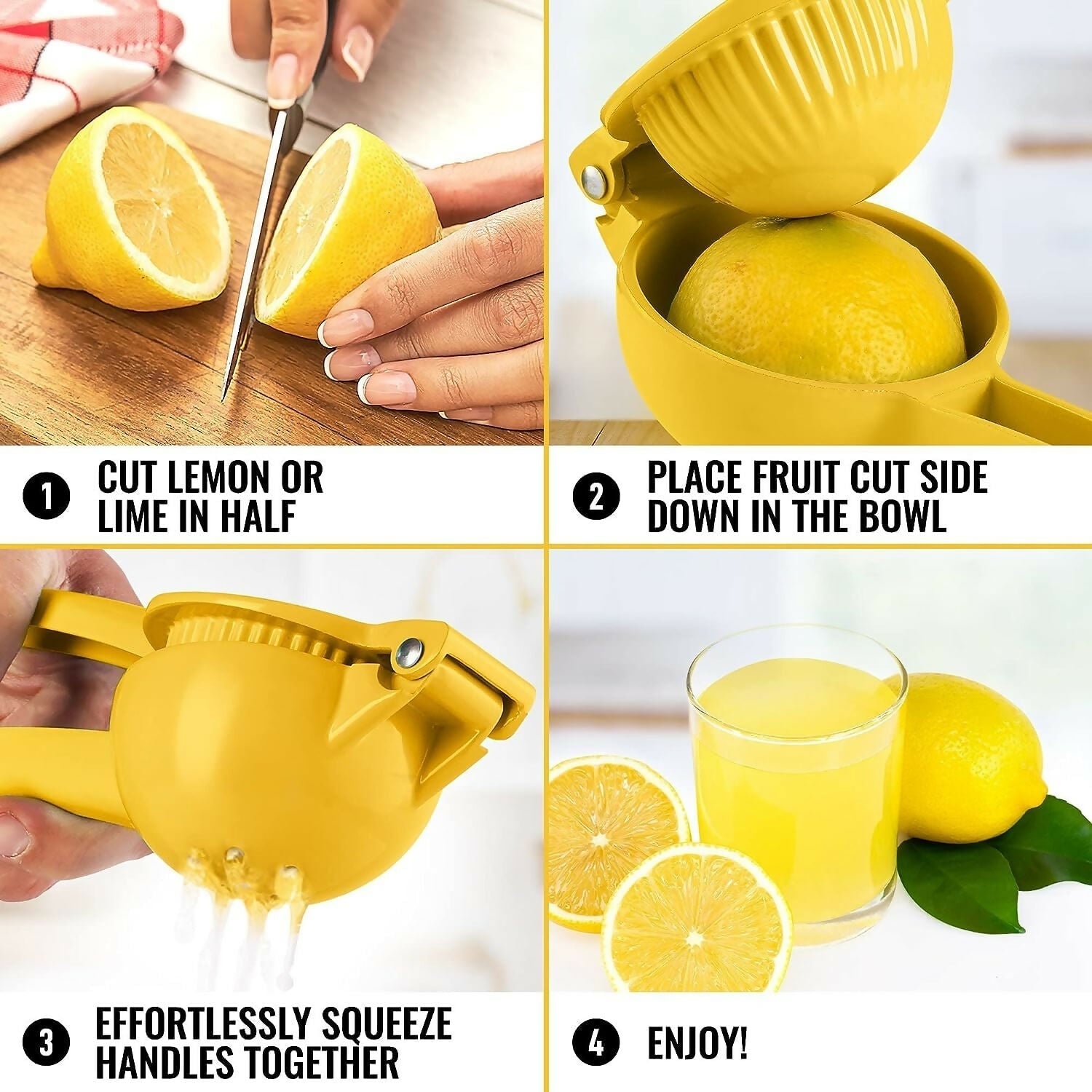 1 CUT LEMON OR LIME IN HALF

2 PLACE FRUIT CUT SIDE DOWN IN THE BOWL

3 EFFORTLESSLY SQUEEZE HANDLES TOGETHER

4 ENJOY!