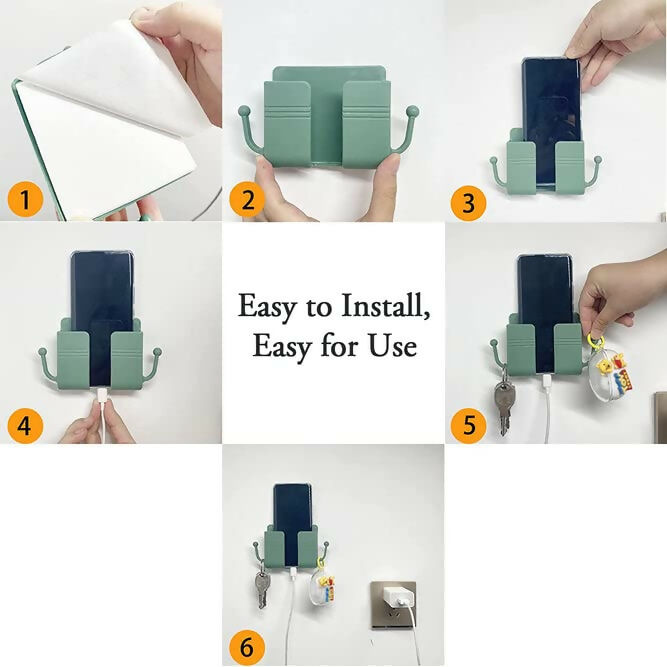 1

2

3

4

Easy to Install,
Easy for Use

5

6