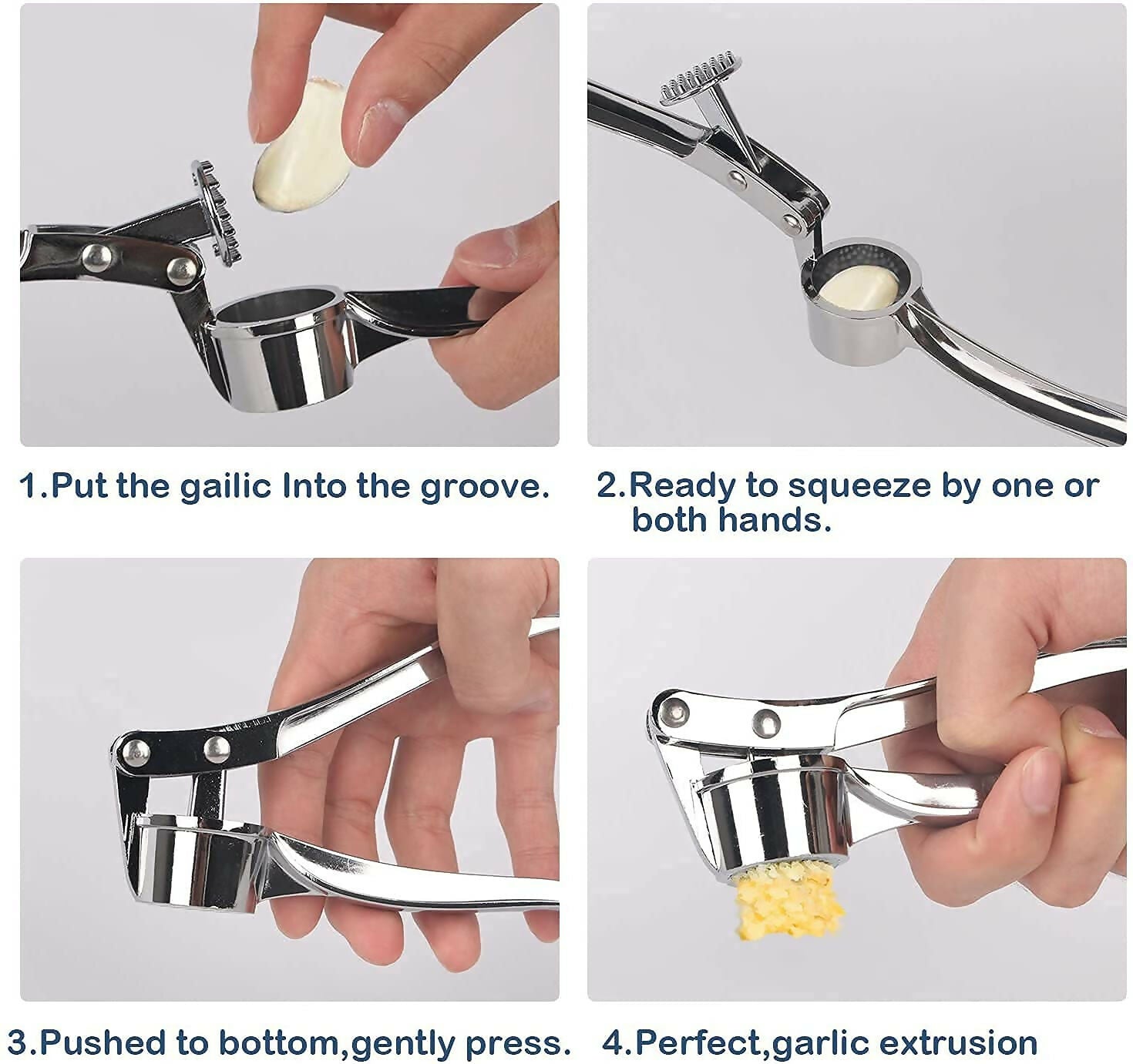 1.Put the gailic Into the groove.

2.Ready to squeeze by one or both hands.

3.Pushed to bottom,gently press.

4.Perfect,garlic extrusion