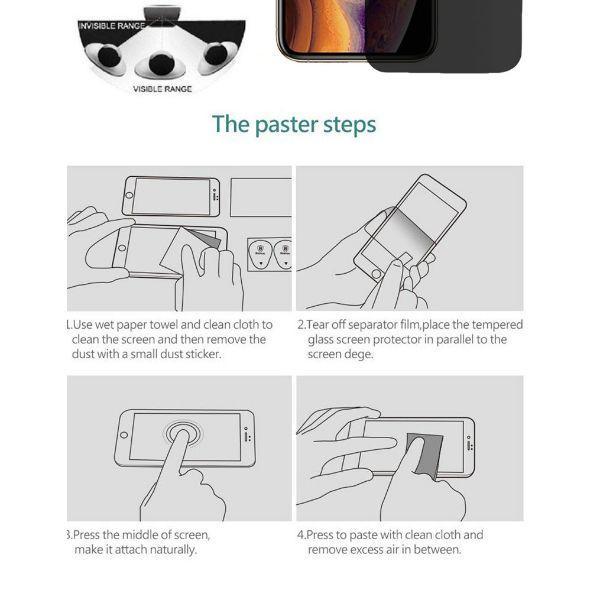 INVISIBLE RANGE
VISIBLE RANGE

The paster steps

1.Use wet paper towel and clean cloth to clean the screen and then remove the dust with a small dust sticker.

2.Tear off separator film,place the tempered glass screen protector in parallel to the screen dege.

3.Press the middle of screen, make it attach naturally.

4.Press to paste with clean cloth and remove excess air in between.