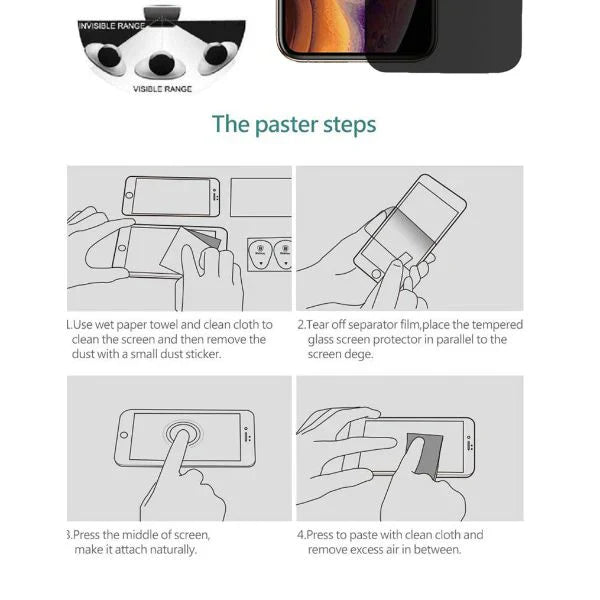 INVISIBLE RANGE

VISIBLE RANGE

The paster steps

1.Use wet paper towel and clean cloth to clean the screen and then remove the dust with a small dust sticker.

2.Tear off separator film,place the tempered glass screen protector in parallel to the screen dege.

3.Press the middle of screen, make it attach naturally.

4.Press to paste with clean cloth and remove excess air in between.