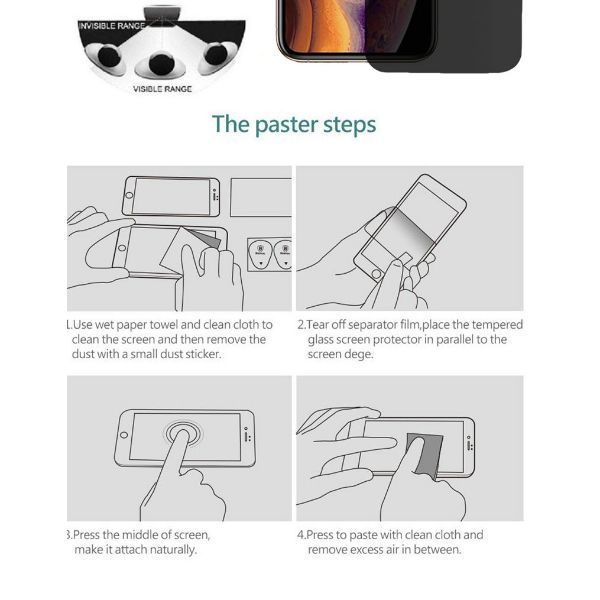 INVISIBLE RANGE

VISIBLE RANGE

The paster steps

1.Use wet paper towel and clean cloth to clean the screen and then remove the dust with a small dust sticker.

2.Tear off separator film,place the tempered glass screen protector in parallel to the screen dege.

3.Press the middle of screen, make it attach naturally.

4.Press to paste with clean cloth and remove excess air in between.