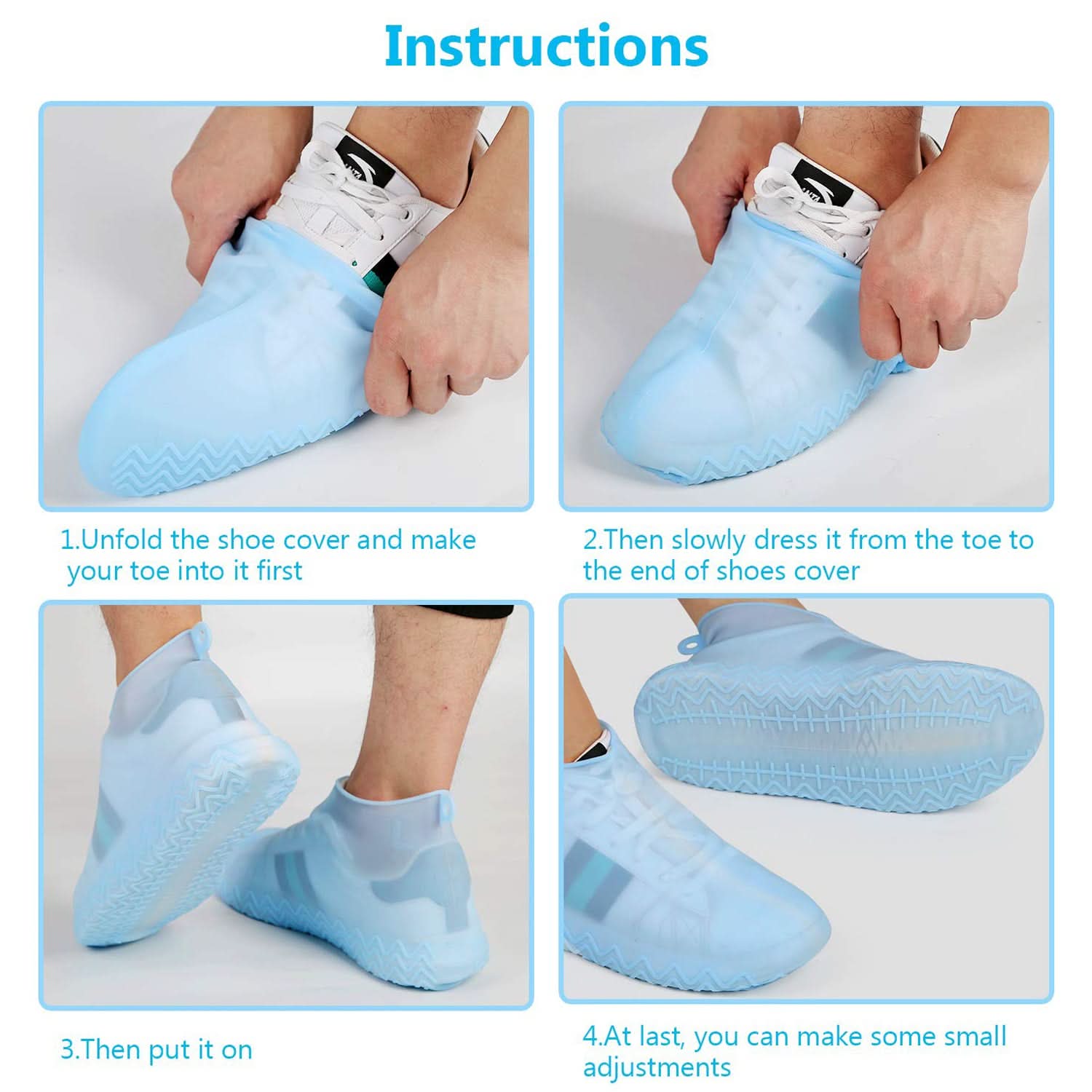 Instructions

1.Unfold the shoe cover and make your toe into it first

2.Then slowly dress it from the toe to the end of shoes cover

3.Then put it on

4.At last, you can make some small adjustments