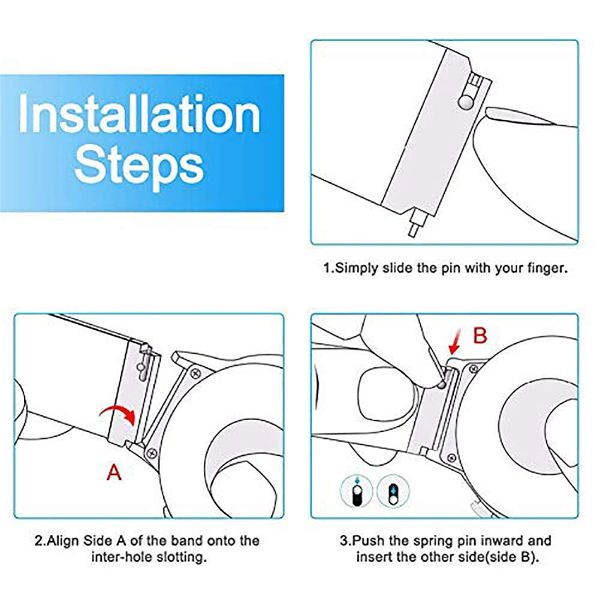 Installation Steps

1.Simply slide the pin with your finger.

A

2.Align Side A of the band onto the inter-hole slotting.

B

3.Push the spring pin inward and insert the other side(side B).