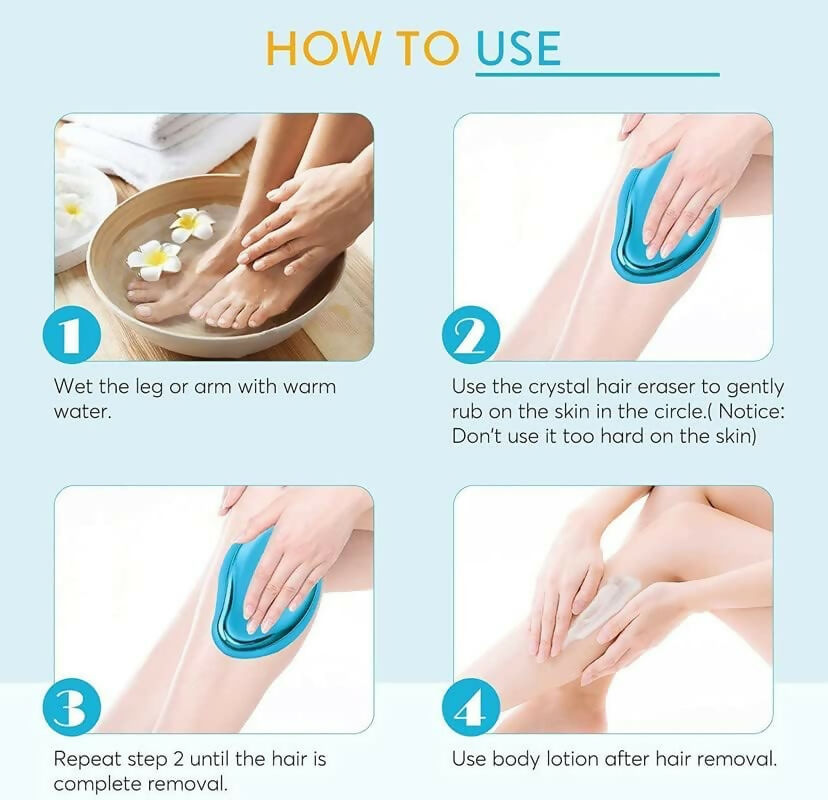 HOW TO USE

1

Wet the leg or arm with warm water.

2

Use the crystal hair eraser to gently rub on the skin in the circle.( Notice: Don't use it too hard on the skin)

3

Repeat step 2 until the hair is complete removal.

4

Use body lotion after hair removal.