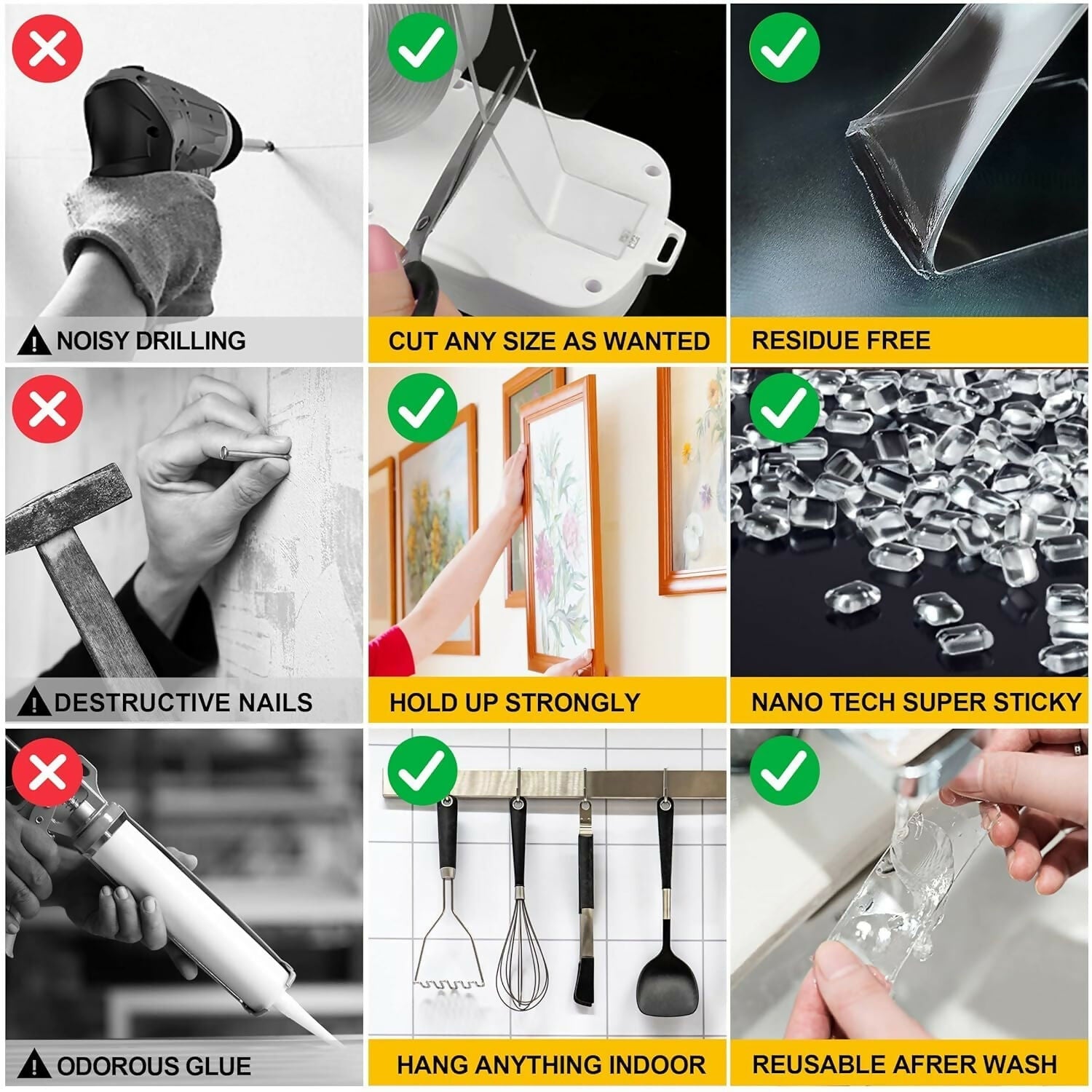 NOISY DRILLING

CUT ANY SIZE AS WANTED

RESIDUE FREE

DESTRUCTIVE NAILS

HOLD UP STRONGLY

NANO TECH SUPER STICKY

ODOROUS GLUE

HANG ANYTHING INDOOR

REUSABLE AFRER WASH