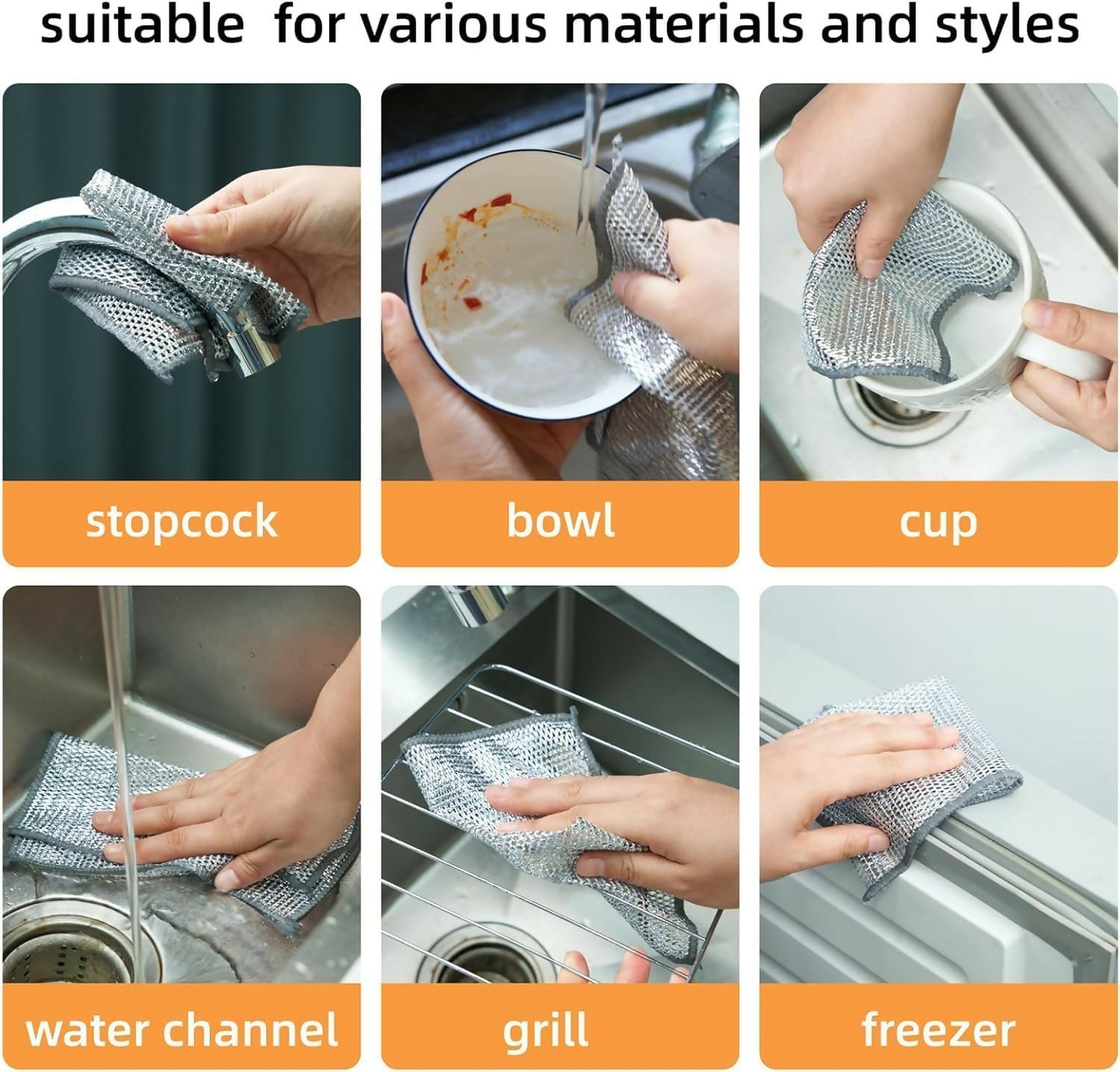 suitable for various materials and styles

stopcock

bowl

cup

water channel

grill

freezer