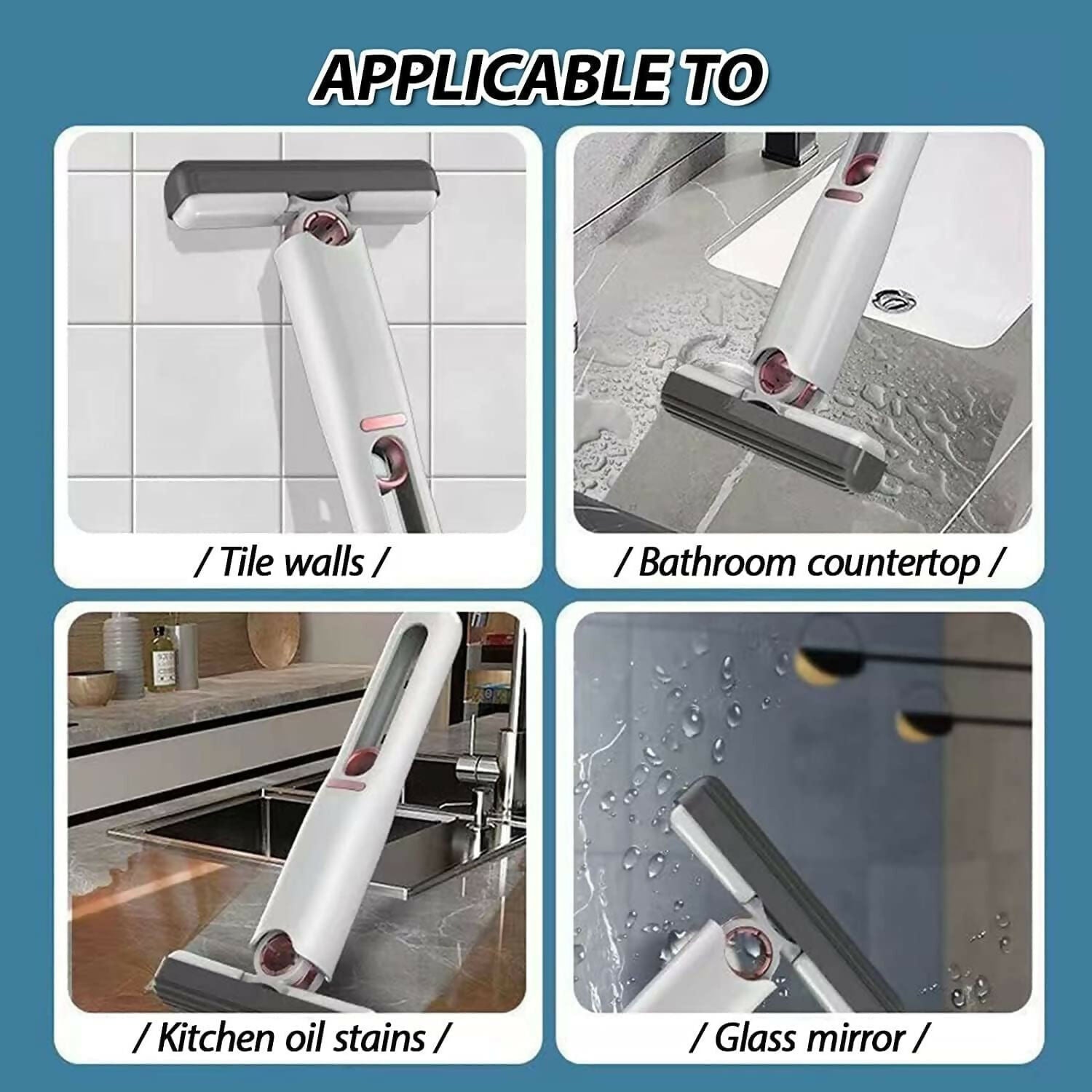 APPLICABLE TO

/ Tile walls /

/ Bathroom countertop /

/ Kitchen oil stains /

/ Glass mirror /