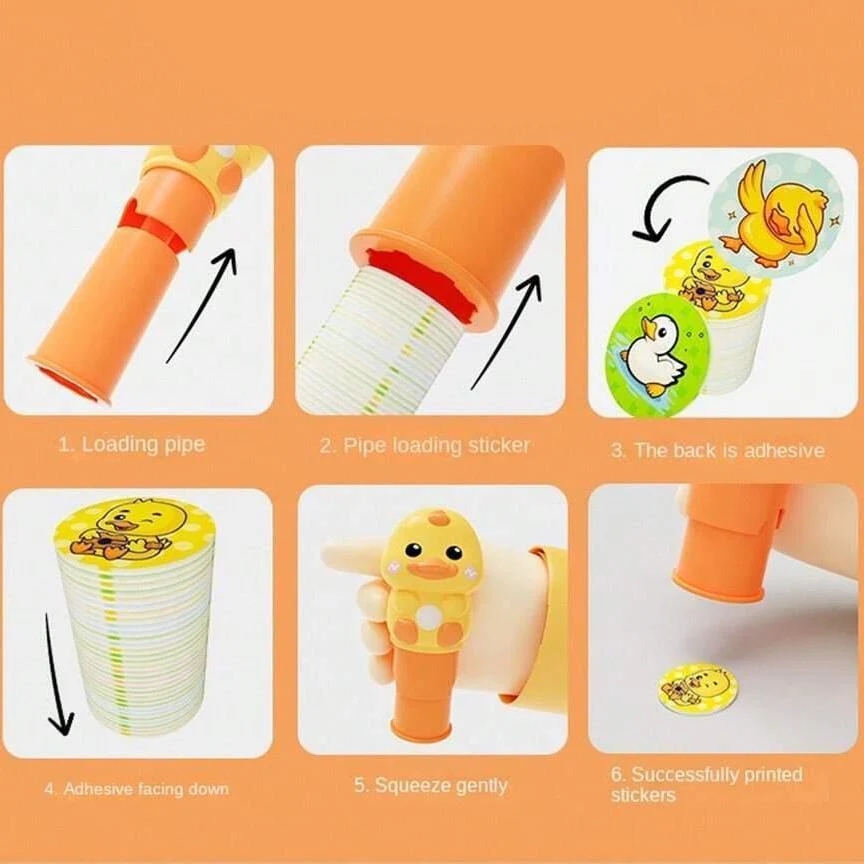 1. Loading pipe

2. Pipe loading sticker

3. The back is adhesive

4. Adhesive facing down

5. Squeeze gently

6. Successfully printed stickers