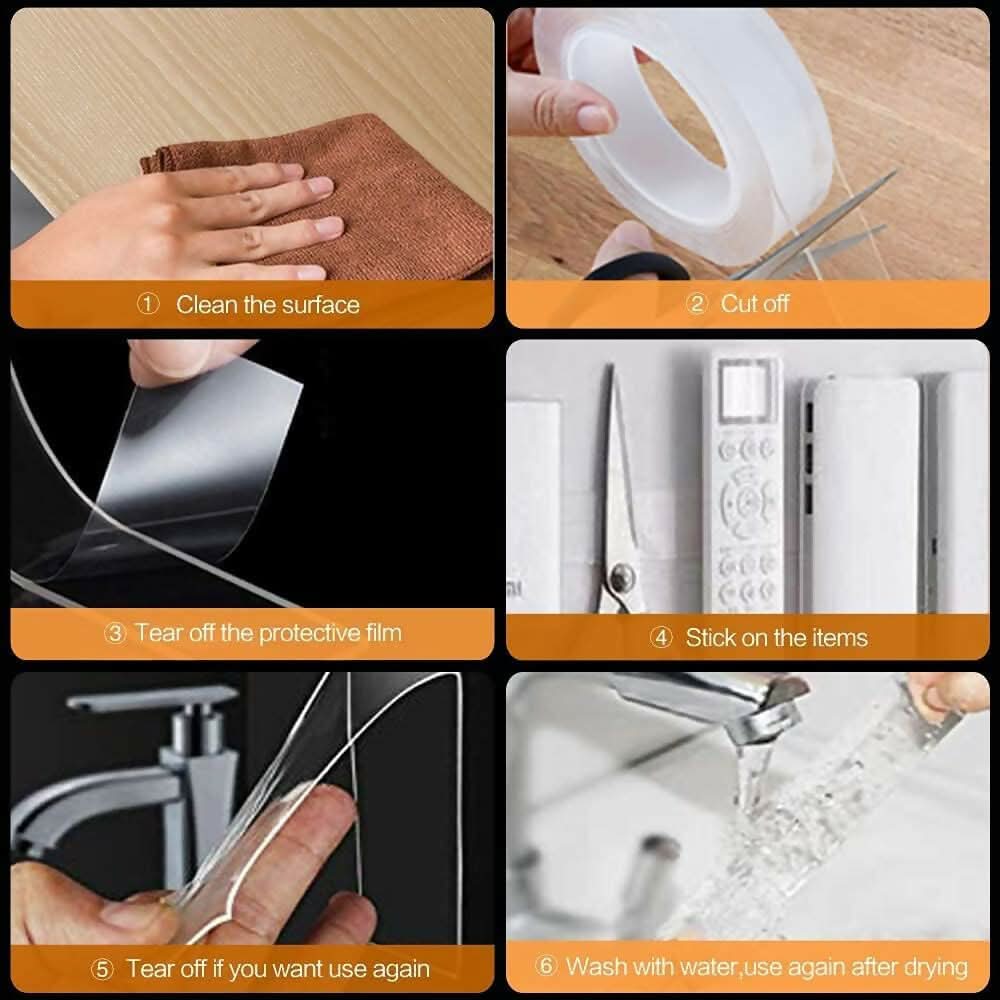 ① Clean the surface

② Cut off

③ Tear off the protective film

④ Stick on the items

⑤ Tear off if you want use again

⑥ Wash with water,use again after drying